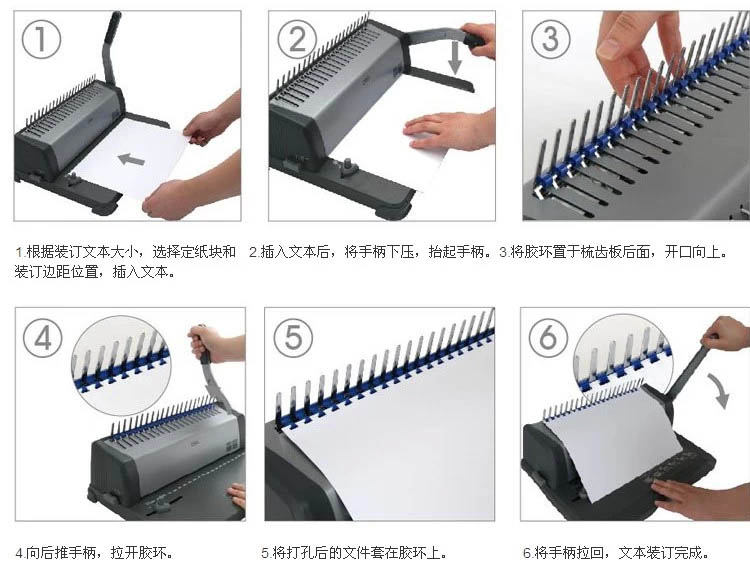 ①

②

③

1.根据装订文本大小，选择定纸块和装订边距位置，插入文本。

2.插入文本后，将手柄下压，抬起手柄。

3.将胶环置于梳齿板后面，开口向上。

④

⑤

⑥

4.向后推手柄，拉开胶环。

5.将打孔后的文件套在胶环上。

6.将手柄拉回，文本装订完成。