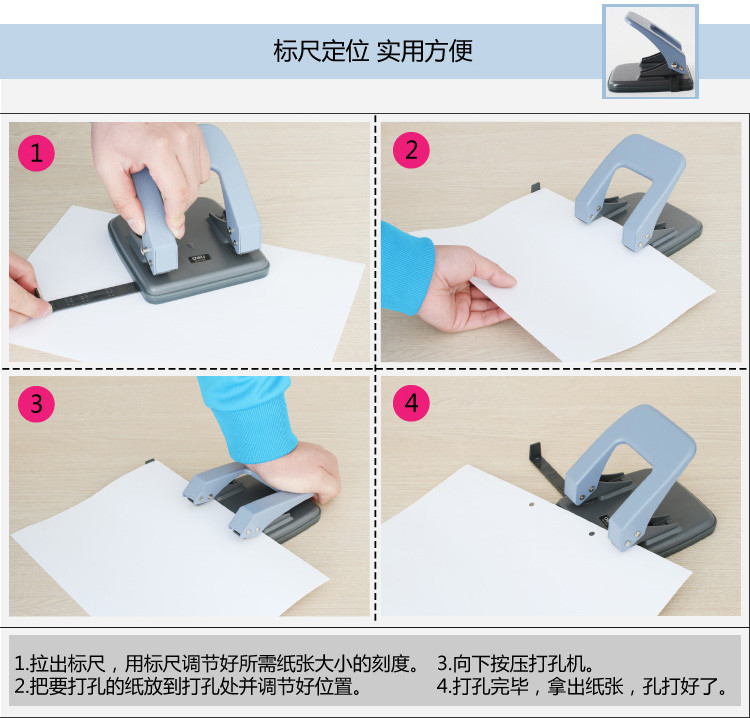 标尺定位 实用方便

1

2

3

4

1.拉出标尺，用标尺调节好所需纸张大小的刻度。
2.把要打孔的纸放到打孔处并调节好位置。

3.向下按压打孔机。
4.打孔完毕，拿出纸张，孔打好了。