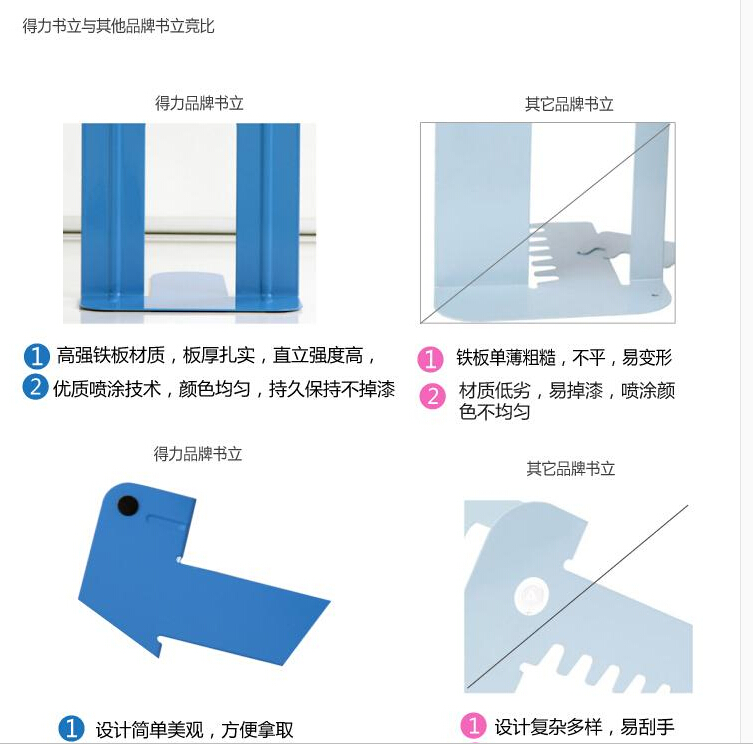 得力书立与其他品牌书立竞比

得力品牌书立

1 高强铁板材质，板厚扎实，直立强度高，

2 优质喷涂技术，颜色均匀，持久保持不掉漆

其它品牌书立

1 铁板单薄粗糙，不平，易变形

2 材质低劣，易掉漆，喷涂颜色不均匀

得力品牌书立

1 设计简单美观，方便拿取

其它品牌书立

1 设计复杂多样，易刮手