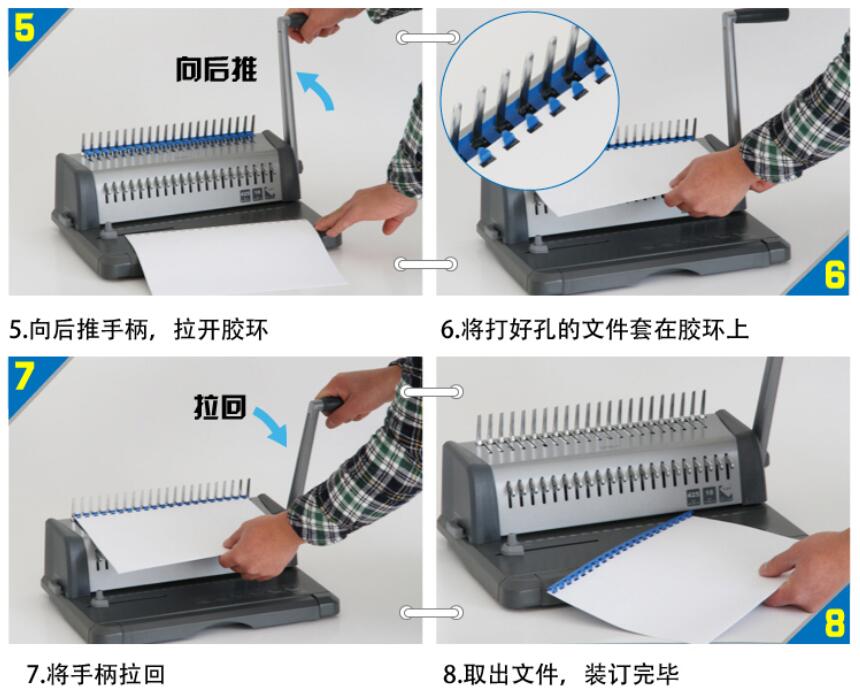 5

向后推

6

5.向后推手柄，拉开胶环

6.将打好孔的文件套在胶环上

7

拉回

8

7.将手柄拉回

8.取出文件，装订完毕