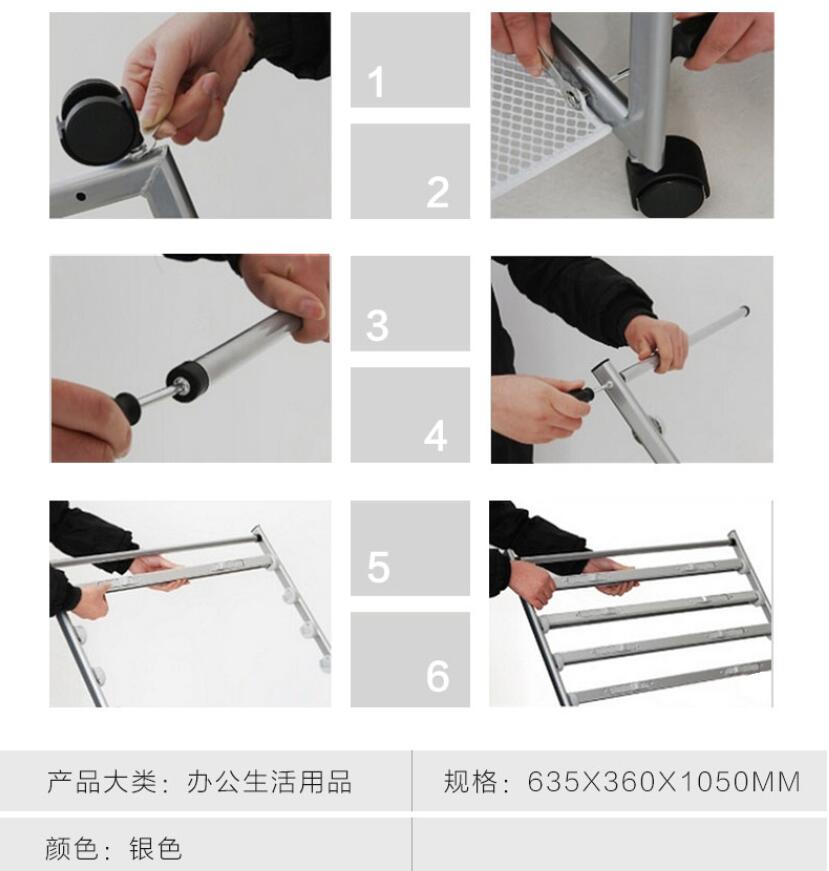 1

2

3

4

5

6

| 产品大类：办公生活用品 | 规格：635X360X1050MM |
|---|---|
| 颜色：银色 | |