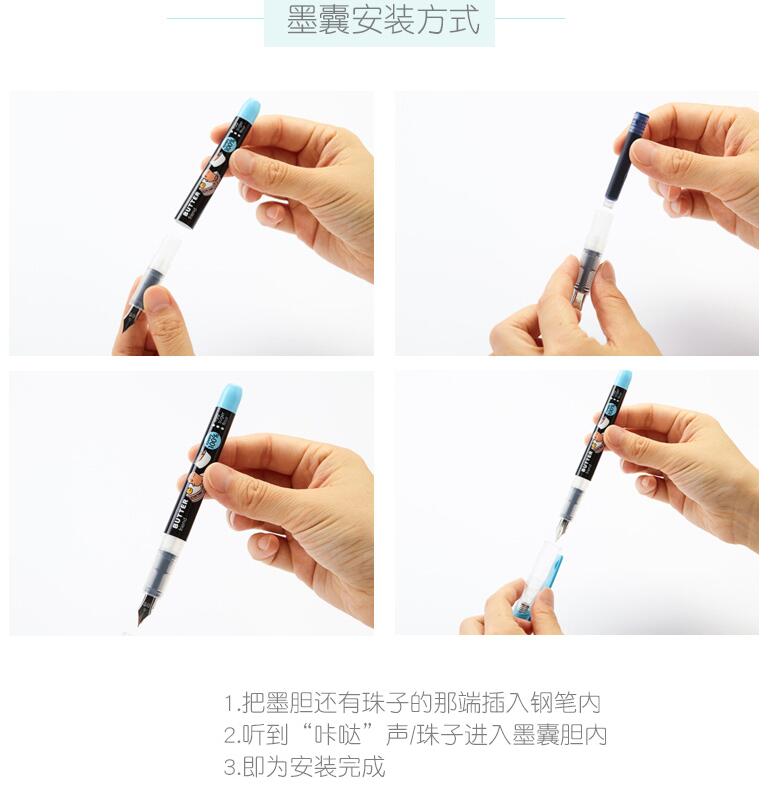 墨囊安装方式

BUTTER

BUTTER

1.把墨胆还有珠子的那端插入钢笔内
2.听到“咔哒”声/珠子进入墨囊胆内
3.即为安装完成