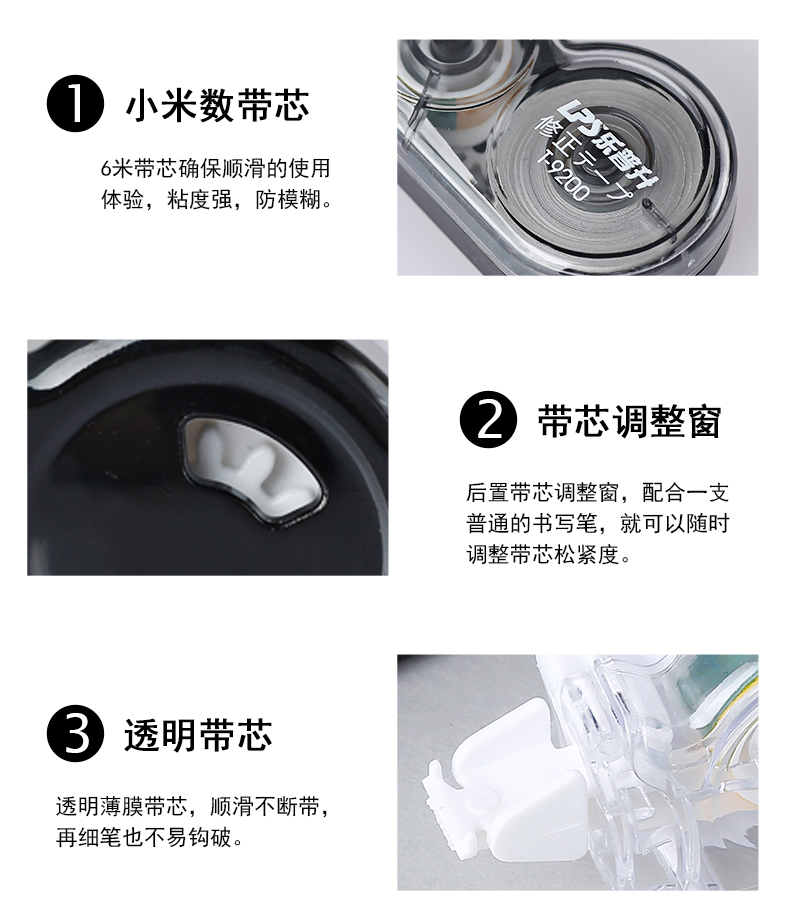 1 小米数带芯

6米带芯确保顺滑的使用体验，粘度强，防模糊。

LPS乐普升
修正テープ
T-9200

2 带芯调整窗

后置带芯调整窗，配合一支普通的书写笔，就可以随时调整带芯松紧度。

3 透明带芯

透明薄膜带芯，顺滑不断带，再细笔也不易钩破。