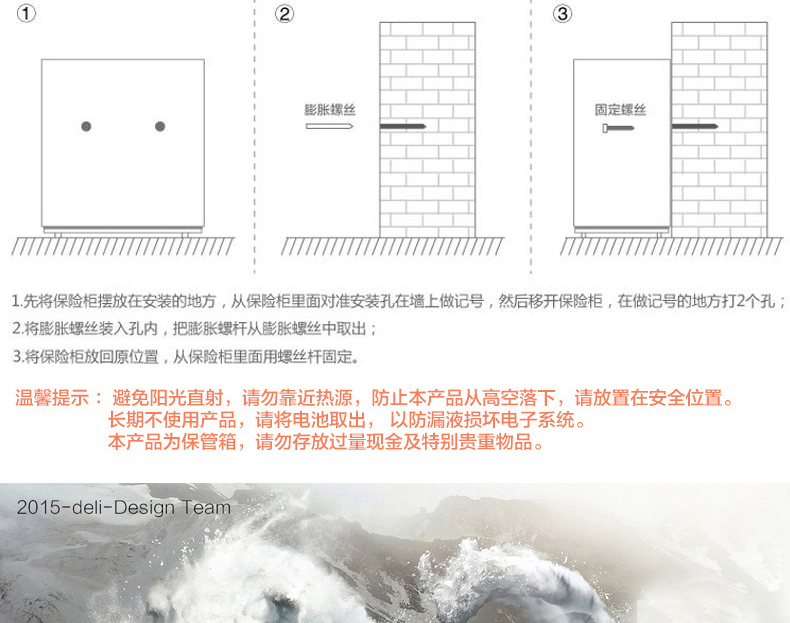 ①

②

膨胀螺丝

③

固定螺丝

1.先将保险柜摆放在安装的地方，从保险柜里面对准安装孔在墙上做记号，然后移开保险柜，在做记号的地方打2个孔；

2.将膨胀螺丝装入孔内，把膨胀螺杆从膨胀螺丝中取出；

3.将保险柜放回原位置，从保险柜里面用螺丝杆固定。

温馨提示： 避免阳光直射，请勿靠近热源，防止本产品从高空落下，请放置在安全位置。
长期不使用产品，请将电池取出， 以防漏液损坏电子系统。
本产品为保管箱，请勿存放过量现金及特别贵重物品。

2015-deli-Design Team