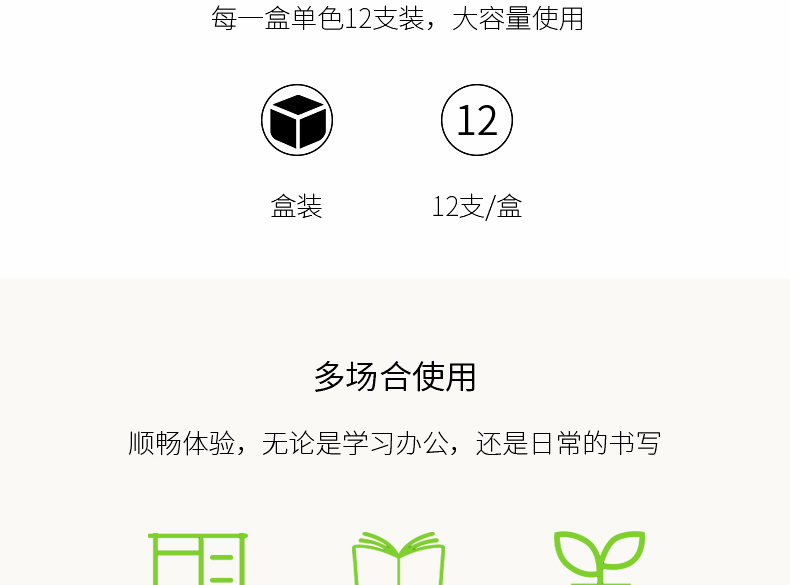 每一盒单色12支装，大容量使用

12

盒装

12支/盒

多场合使用

顺畅体验，无论是学习办公，还是日常的书写