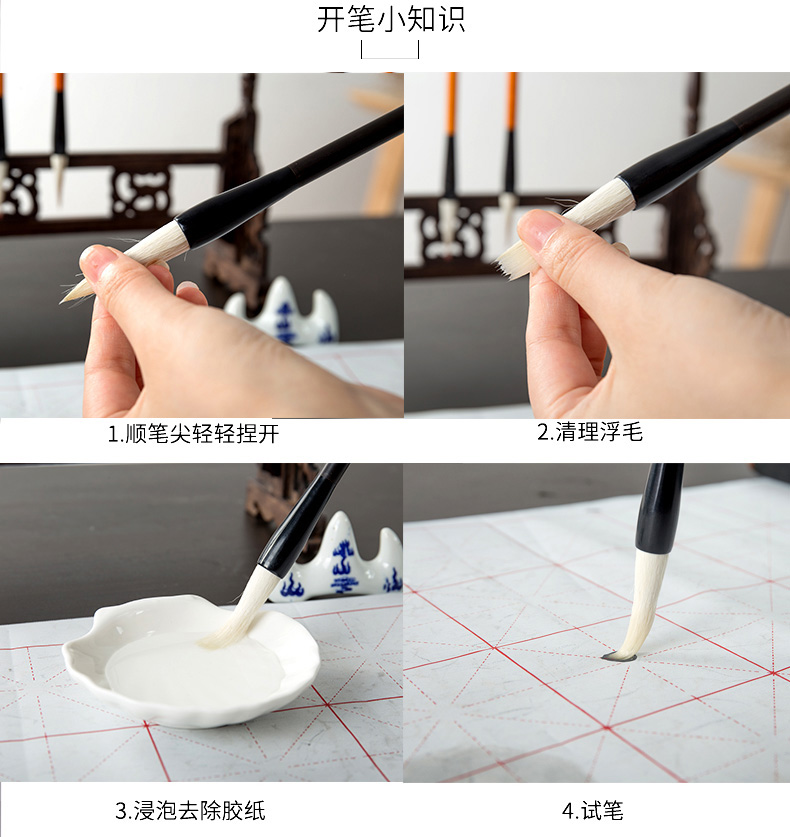 开笔小知识

1.顺笔尖轻轻捏开

2.清理浮毛

3.浸泡去除胶纸

4.试笔