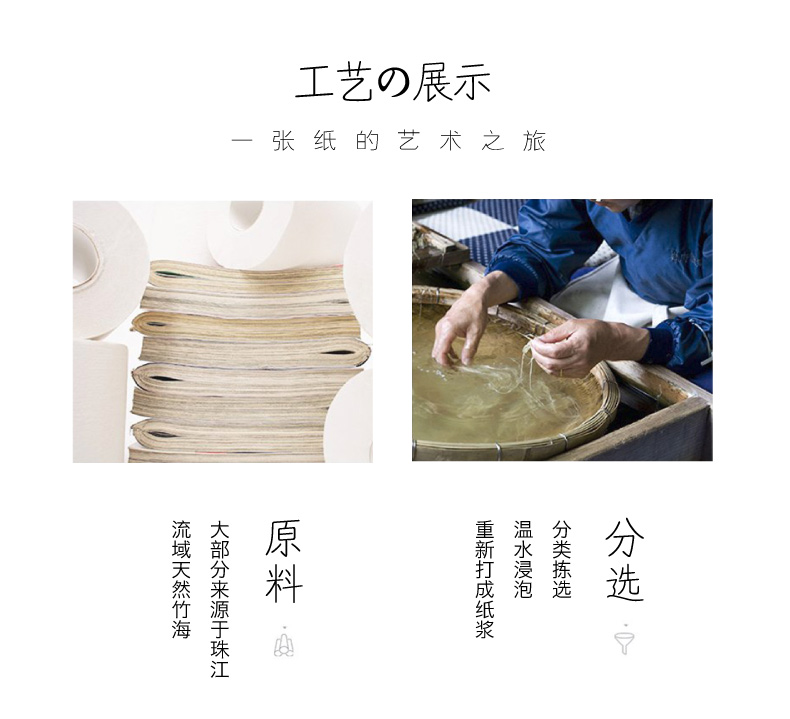 工艺の展示

一张纸的艺术之旅

原料

大部分来源于珠江
流域天然竹海

分选

分类拣选
温水浸泡
重新打成纸浆