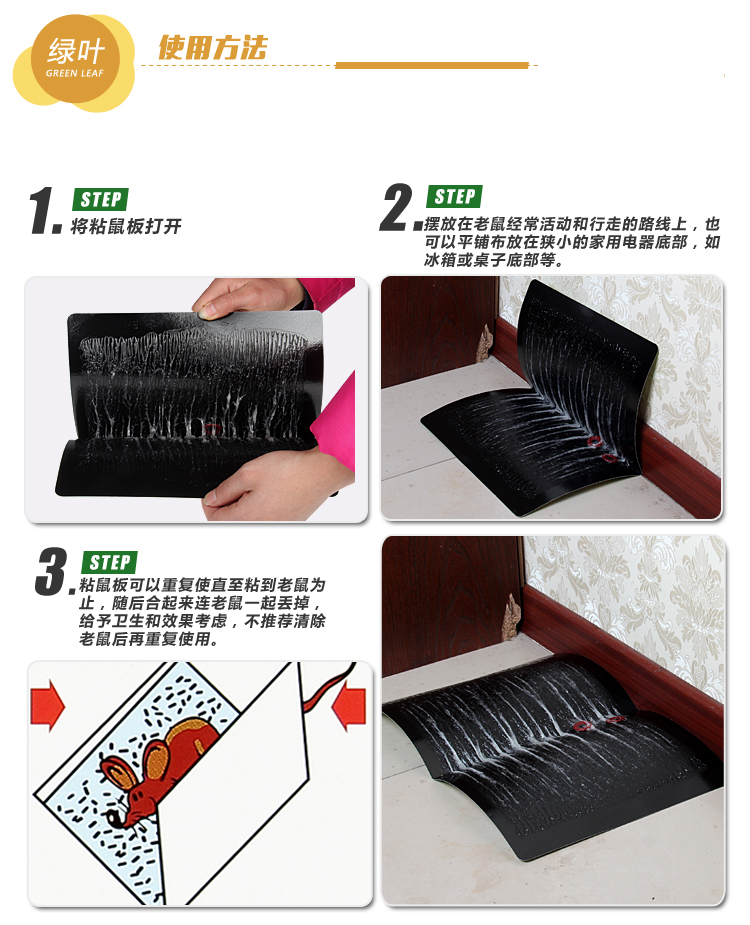 绿叶
GREEN LEAF

使用方法

1. STEP
将粘鼠板打开

2. STEP
摆放在老鼠经常活动和行走的路线上，也可以平铺布放在狭小的家用电器底部，如冰箱或桌子底部等。

3. STEP
粘鼠板可以重复使直至粘到老鼠为止，随后合起来连老鼠一起丢掉，给予卫生和效果考虑，不推荐清除老鼠后再重复使用。