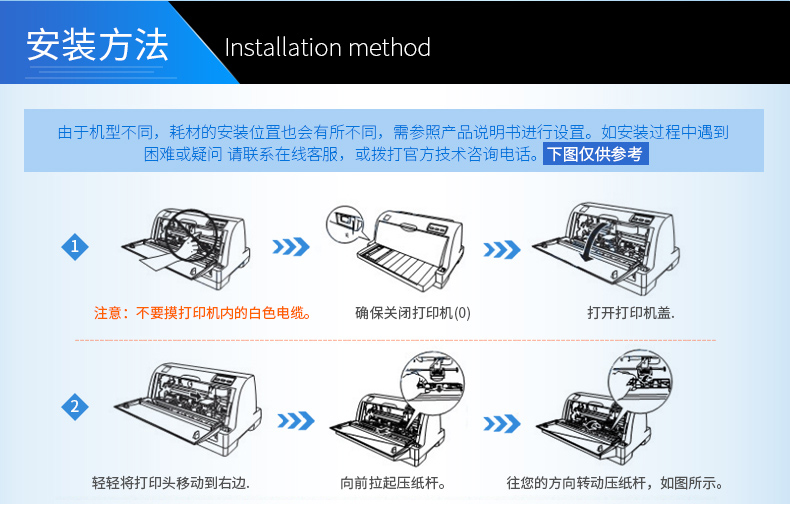 安装方法 Installation method

由于机型不同，耗材的安装位置也会有所不同，需参照产品说明书进行设置。如安装过程中遇到困难或疑问 请联系在线客服，或拨打官方技术咨询电话。下图仅供参考

1

注意：不要摸打印机内的白色电缆。

确保关闭打印机(0)

打开打印机盖.

2

轻轻将打印头移动到右边.

向前拉起压纸杆。

往您的方向转动压纸杆，如图所示。